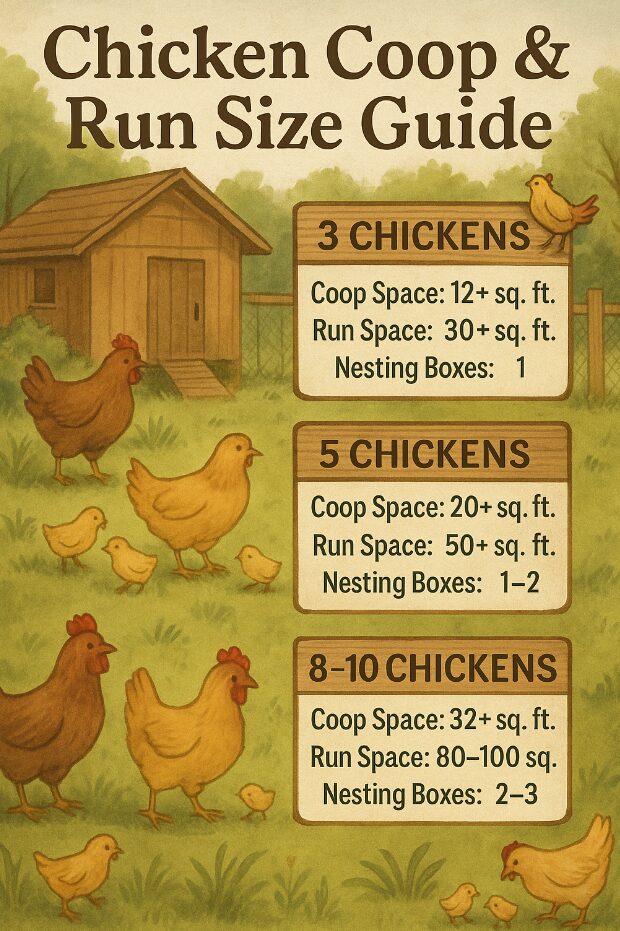 Chicken Coop & Run Size Guide

3 CHICKENS
Coop Space: 12+ sq. ft.
Run Space: 30+ sq. ft.
Nesting Boxes: 1

5 CHICKENS
Coop Space: 20+ sq. ft.
Run Space: 50+ sq. ft.
Nesting Boxes: 1–2

8–10 CHICKENS
Coop Space: 32+ sq. ft.
Run Space: 80–100 sq.
Nesting Boxes: 2–3